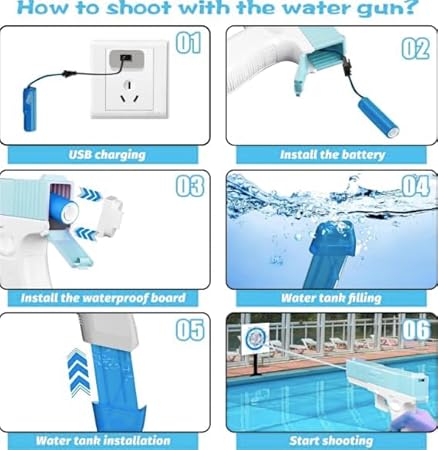 How to shoot with the water gun?

01

USB charging

02

Install the battery

03

Install the waterproof board

04

Water tank filling

05

Water tank installation

06

Start shooting