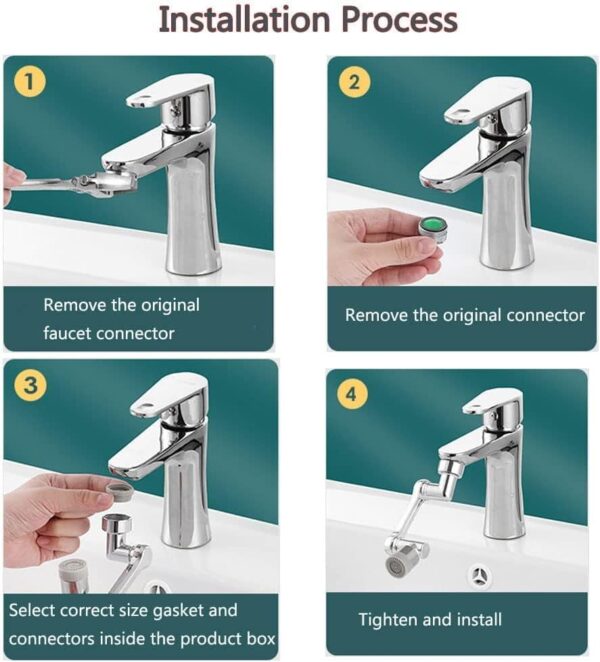 Installation Process

1

Remove the original faucet connector

2

Remove the original connector

3

Select correct size gasket and connectors inside the product box

4

Tighten and install