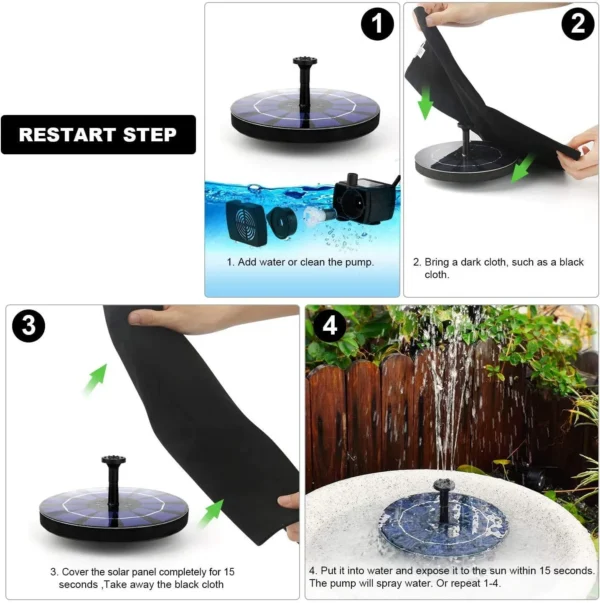 RESTART STEP

1

1. Add water or clean the pump.

2

2. Bring a dark cloth, such as a black cloth.

3

3. Cover the solar panel completely for 15 seconds ,Take away the black cloth

4

4. Put it into water and expose it to the sun within 15 seconds. The pump will spray water. Or repeat 1-4.