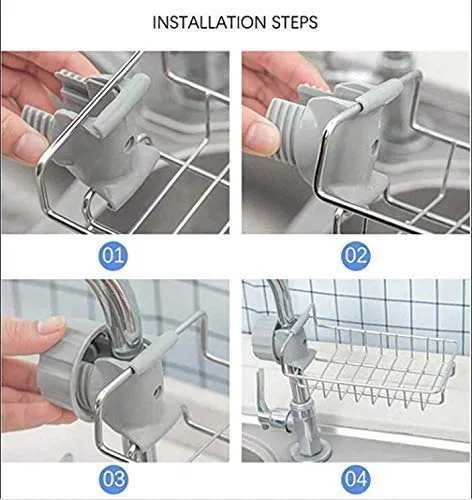 INSTALLATION STEPS

01

02

03

04