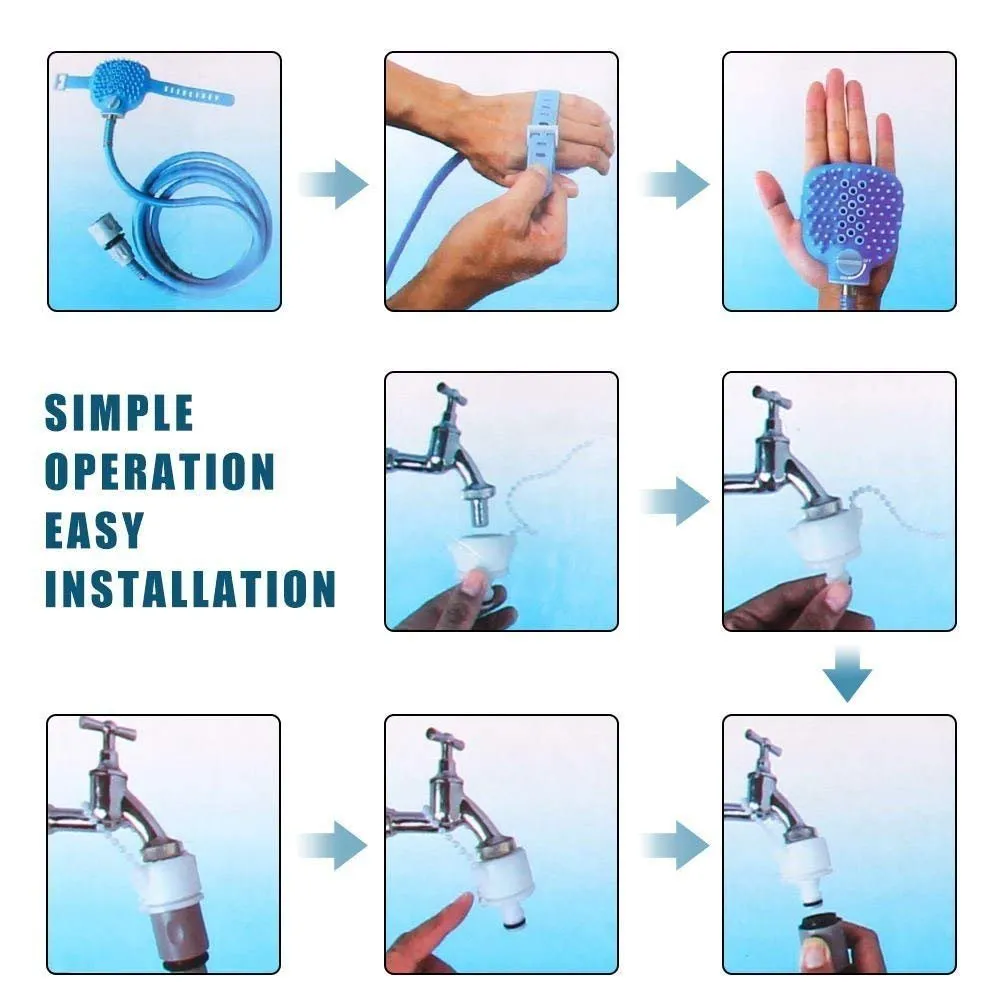 SIMPLE
OPERATION
EASY
INSTALLATION